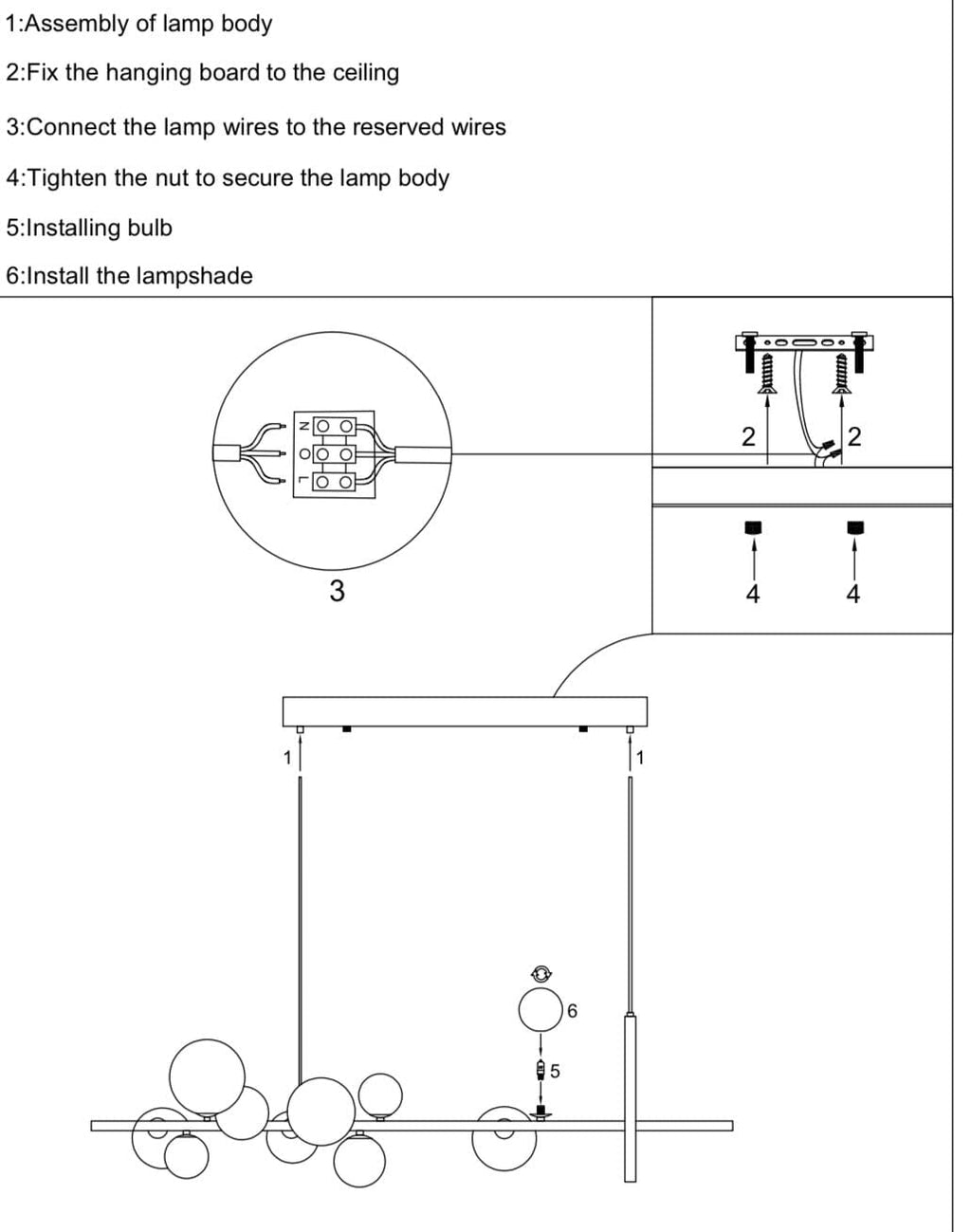 1:Assembly of lamp body

2:Fix the hanging board to the ceiling

3:Connect the lamp wires to the reserved wires

4:Tighten the nut to secure the lamp body

5:Installing bulb

6:Install the lampshade

N
O
L

3

2

2

4

4

1

1

6

5